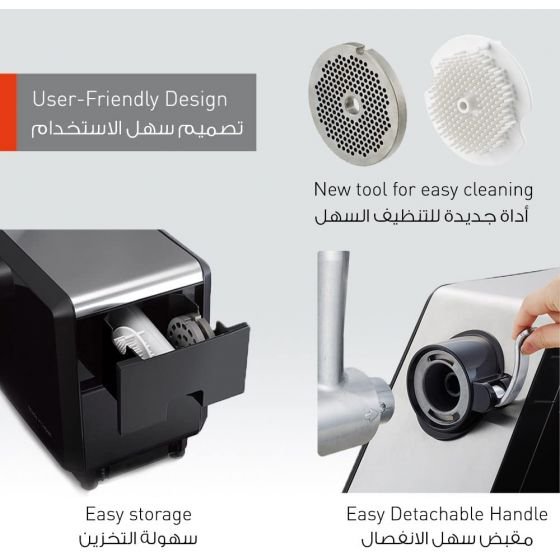 User-Friendly Design
تصميم سهل الاستخدام

New tool for easy cleaning
أداة جديدة للتنظيف السهل

Easy storage
سهولة التخزين

Easy Detachable Handle
مقبض سهل الانفصال